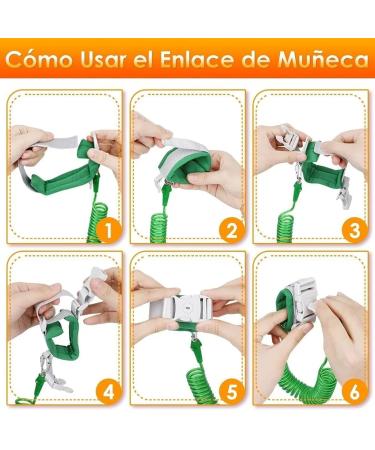 Cómo Usar el Enlace de Muñeca

1

2

3

4

5

6