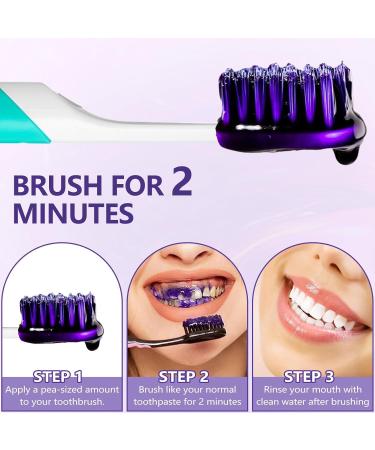 BRUSH FOR 2 MINUTES

STEP 1
Apply a pea-sized amount to your toothbrush.

STEP 2
Brush like your normal toothpaste for 2 minutes

STEP 3
Rinse your mouth with clean water after brushing