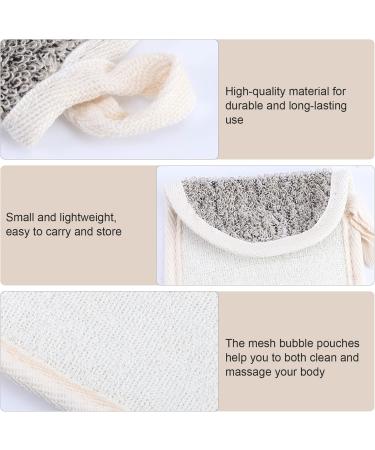 High-quality material for durable and long-lasting use

Small and lightweight, easy to carry and store

The mesh bubble pouches help you to both clean and massage your body