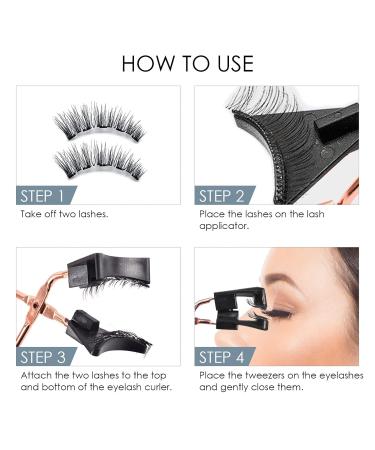 HOW TO USE

STEP 1

Take off two lashes.

STEP 2

Place the lashes on the lash applicator.

STEP 3

Attach the two lashes to the top and bottom of the eyelash curler.

STEP 4

Place the tweezers on the eyelashes and gently close them.