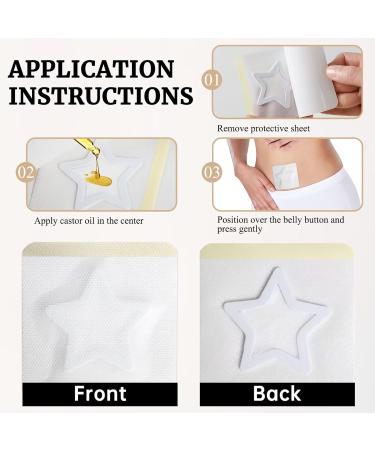 APPLICATION INSTRUCTIONS

01

Remove protective sheet

02

Apply castor oil in the center

03

Position over the belly button and press gently

Front

Back