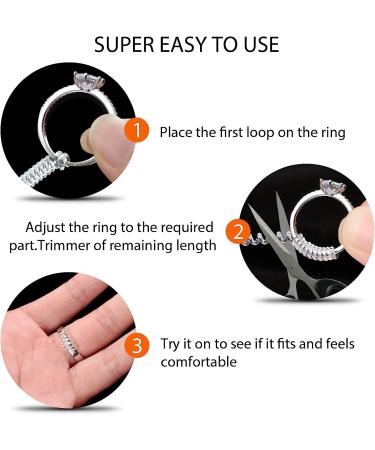 SUPER EASY TO USE

1 Place the first loop on the ring

Adjust the ring to the required part.Trimmer of remaining length 2

3 Try it on to see if it fits and feels comfortable