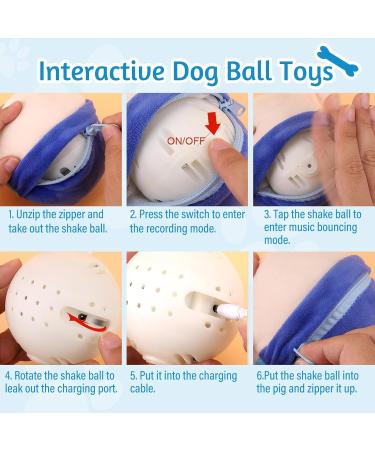 Interactive Dog Ball Toys

ON/OFF

1. Unzip the zipper and take out the shake ball.

2. Press the switch to enter the recording mode.

3. Tap the shake ball to enter music bouncing mode.

4. Rotate the shake ball to leak out the charging port.

5. Put it into the charging cable.

6.Put the shake ball into the pig and zipper it up.