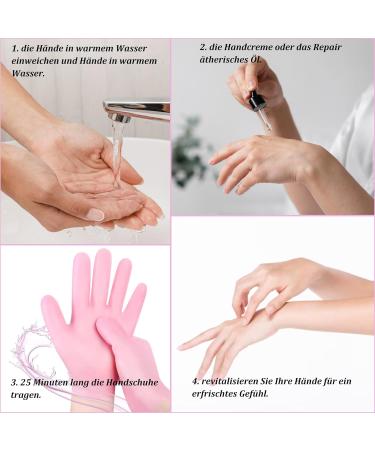 1. die Hände in warmem Wasser einweichen und Hände in warmem Wasser.

2. die Handcreme oder das Repair ätherisches Öl.

3. 25 Minuten lang die Handschuhe tragen.

4. revitalisieren Sie Ihre Hände für ein erfrischtes Gefühl.