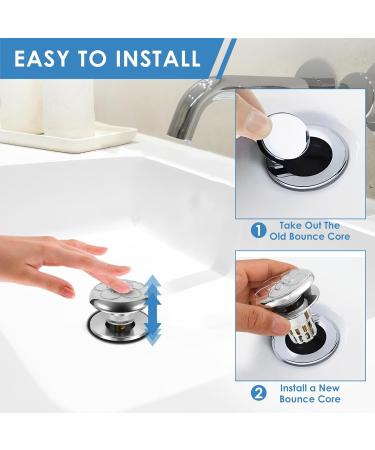 EASY TO INSTALL

1 Take Out The Old Bounce Core

2 Install a New Bounce Core