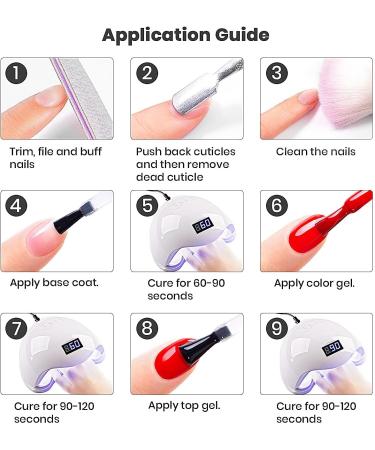 Application Guide

1

Trim, file and buff nails

2

Push back cuticles and then remove dead cuticle

3

Clean the nails

4

Apply base coat.

5

60

Cure for 60-90 seconds

6

Apply color gel.

7

60

Cure for 90-120 seconds

8

Apply top gel.

9

90

Cure for 90-120 seconds