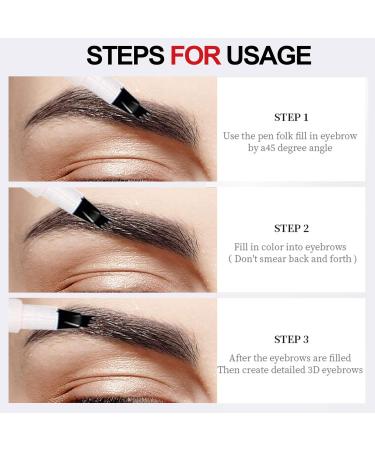 STEPS FOR USAGE

STEP 1

Use the pen folk fill in eyebrow by a45 degree angle

STEP 2

Fill in color into eyebrows ( Don't smear back and forth )

STEP 3

After the eyebrows are filled Then create detailed 3D eyebrows