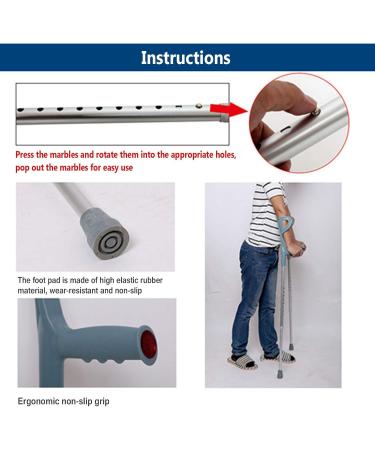 Instructions

Press the marbles and rotate them into the appropriate holes, pop out the marbles for easy use

The foot pad is made of high elastic rubber material, wear-resistant and non-slip

Ergonomic non-slip grip