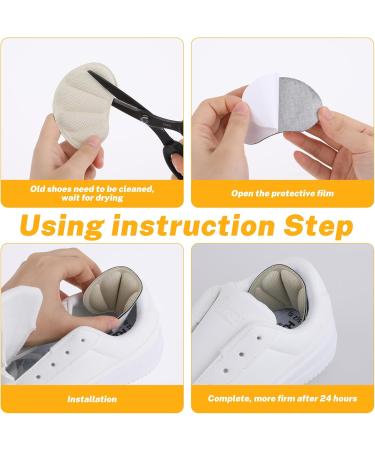 Old shoes need to be cleaned, wait for drying

Open the protective film

Using instruction Step

Installation

Complete, more firm after 24 hours