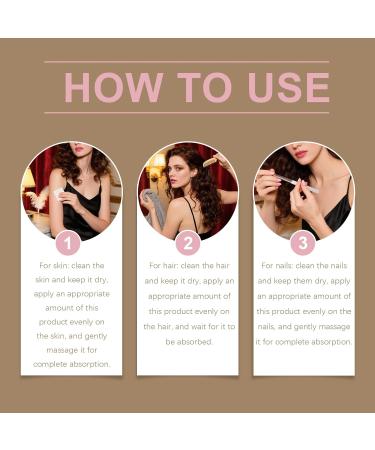 HOW TO USE

1

For skin: clean the skin and keep it dry, apply an appropriate amount of this product evenly on the skin, and gently massage it for complete absorption.

2

For hair: clean the hair and keep it dry, apply an appropriate amount of this product evenly on the hair, and wait for it to be absorbed.

3

For nails: clean the nails and keep them dry, apply an appropriate amount of this product evenly on the nails, and gently massage it for complete absorption.