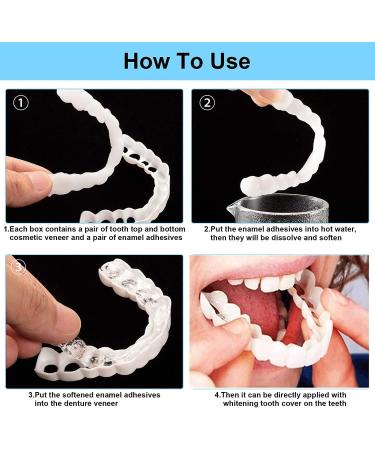 How To Use

①

1.Each box contains a pair of tooth top and bottom cosmetic veneer and a pair of enamel adhesives

②

2.Put the enamel adhesives into hot water, then they will be dissolve and soften

③

3.Put the softened enamel adhesives into the denture veneer

4.Then it can be directly applied with whitening tooth cover on the teeth