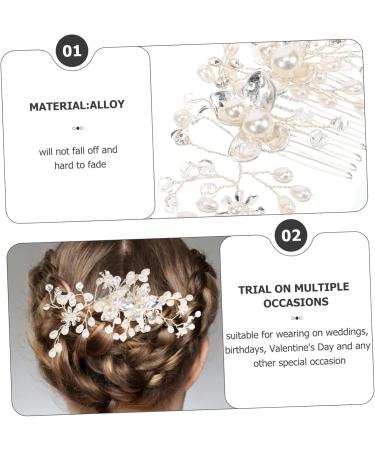 01

MATERIAL:ALLOY

will not fall off and hard to fade

02

TRIAL ON MULTIPLE OCCASIONS

suitable for wearing on weddings, birthdays, Valentine's Day and any other special occasion