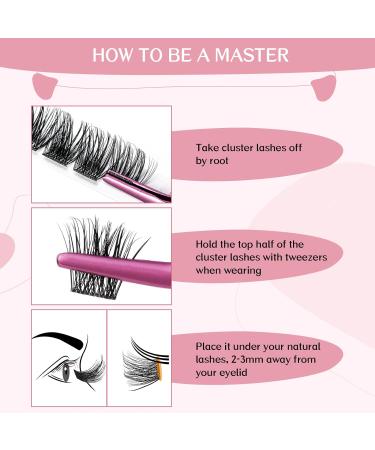 HOW TO BE A MASTER

Take cluster lashes off by root

Hold the top half of the cluster lashes with tweezers when wearing

Place it under your natural lashes, 2-3mm away from your eyelid