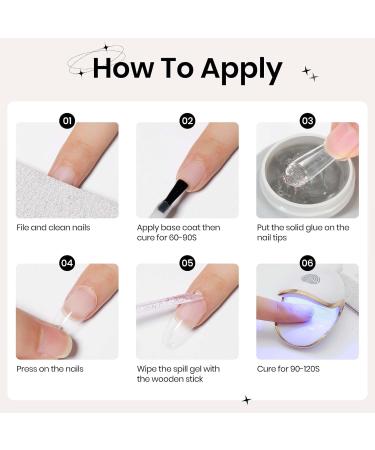 How To Apply

01

File and clean nails

02

Apply base coat then cure for 60-90S

03

Put the solid glue on the nail tips

04

Press on the nails

05

Wipe the spill gel with the wooden stick

06

Cure for 90-120S