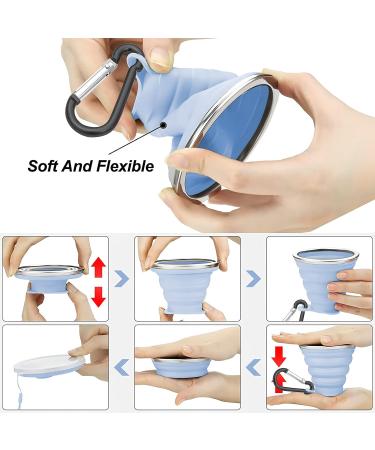 Soft And Flexible