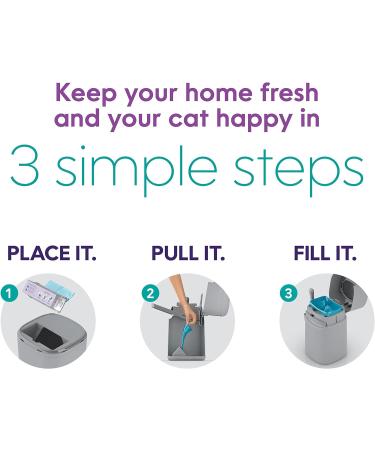 Keep your home fresh and your cat happy in

3 simple steps

PLACE IT.

1

PULL IT.

2

FILL IT.

3