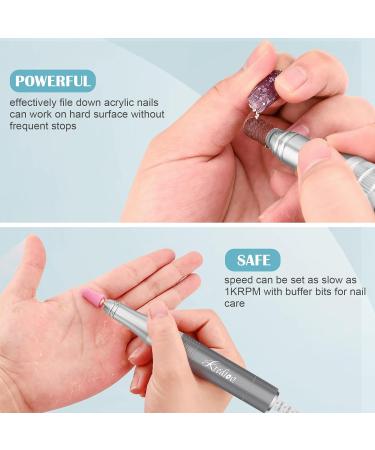 POWERFUL

effectively file down acrylic nails can work on hard surface without frequent stops

SAFE

speed can be set as slow as 1KRPM with buffer bits for nail care

Kredioo