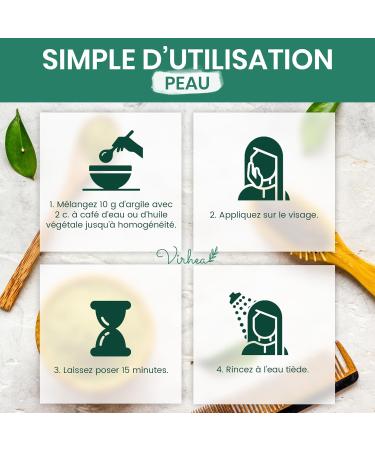 SIMPLE D'UTILISATION
PEAU

1. Mélangez 10 g d'argile avec 2 c. à café d'eau ou d'huile végétale jusqu'à homogénéité.

2. Appliquez sur le visage.

Virhea

3. Laissez poser 15 minutes.

4. Rincez à l'eau tiède.