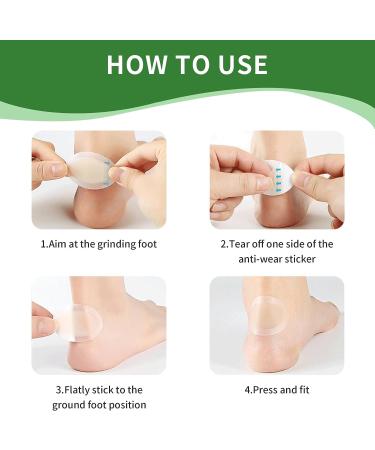 HOW TO USE

1.Aim at the grinding foot

2.Tear off one side of the anti-wear sticker

3.Flatly stick to the ground foot position

4.Press and fit