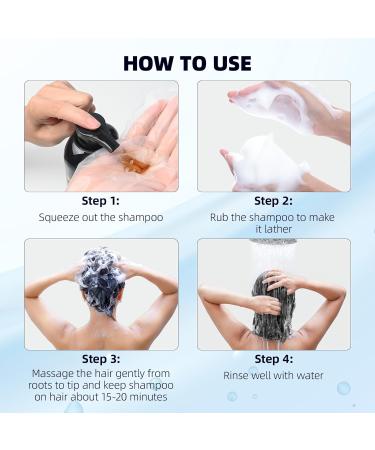 HOW TO USE

Step 1:
Squeeze out the shampoo

Step 2:
Rub the shampoo to make it lather

Step 3:
Massage the hair gently from roots to tip and keep shampoo on hair about 15-20 minutes

Step 4:
Rinse well with water