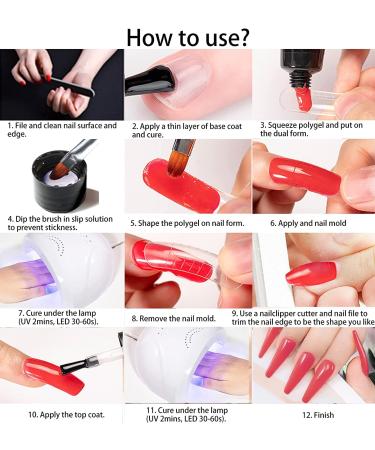 How to use?

1. File and clean nail surface and edge.

2. Apply a thin layer of base coat and cure.

3. Squeeze polygel and put on the dual form.

4. Dip the brush in slip solution to prevent stickness.

5. Shape the polygel on nail form.

6. Apply and nail mold

7. Cure under the lamp (UV 2mins, LED 30-60s).

8. Remove the nail mold.

9. Use a nailclipper cutter and nail file to trim the nail edge to be the shape you like

10. Apply the top coat.

11. Cure under the lamp (UV 2mins, LED 30-60s).

12. Finish