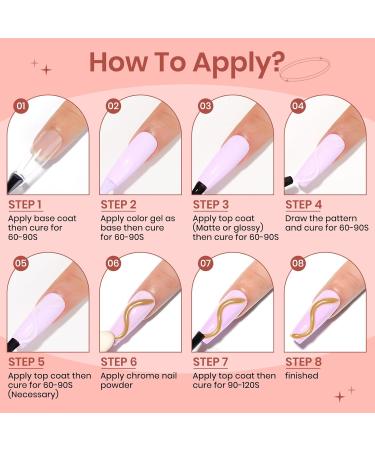 How To Apply?

01

STEP 1
Apply base coat then cure for 60-90S

02

STEP 2
Apply color gel as base then cure for 60-90S

03

STEP 3
Apply top coat (Matte or glossy) then cure for 60-90S

04

STEP 4
Draw the pattern and cure for 60-90S

05

STEP 5
Apply top coat then cure for 60-90S (Necessary)

06

STEP 6
Apply chrome nail powder

07

STEP 7
Apply top coat then cure for 90-120S

08

STEP 8
finished