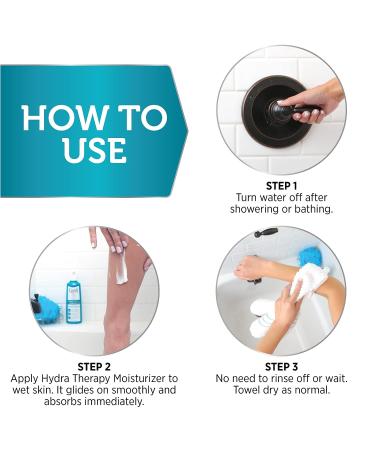 HOW TO USE

STEP 1
Turn water off after showering or bathing.

STEP 2
Apply Hydra Therapy Moisturizer to wet skin. It glides on smoothly and absorbs immediately.

STEP 3
No need to rinse off or wait. Towel dry as normal.