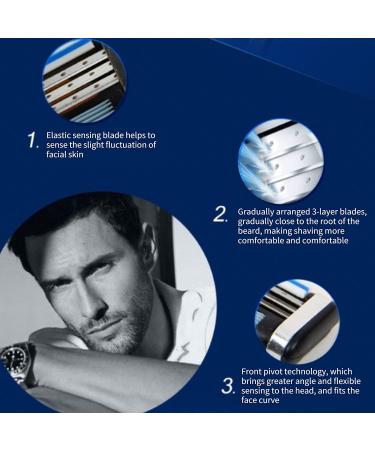 1. Elastic sensing blade helps to sense the slight fluctuation of facial skin

2. Gradually arranged 3-layer blades, gradually close to the root of the beard, making shaving more comfortable and comfortable

3. Front pivot technology, which brings greater angle and flexible sensing to the head, and fits the face curve