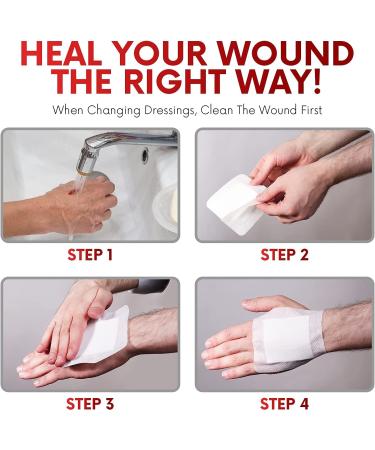 HEAL YOUR WOUND THE RIGHT WAY!

When Changing Dressings, Clean The Wound First

STEP 1

STEP 2

STEP 3

STEP 4