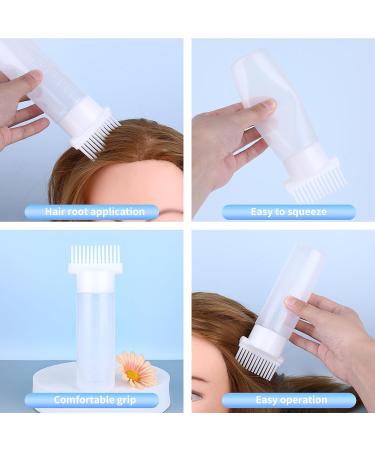 Hair root application

Easy to squeeze

Comfortable grip

Easy operation