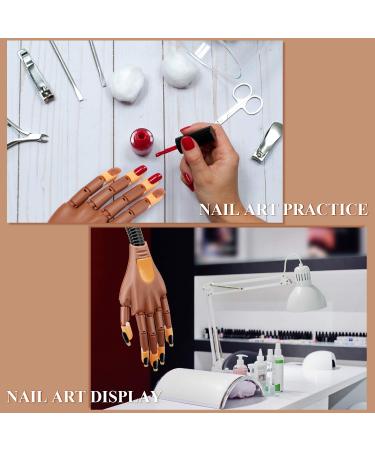 NAIL ART PRACTICE

NAIL ART DISPLAY