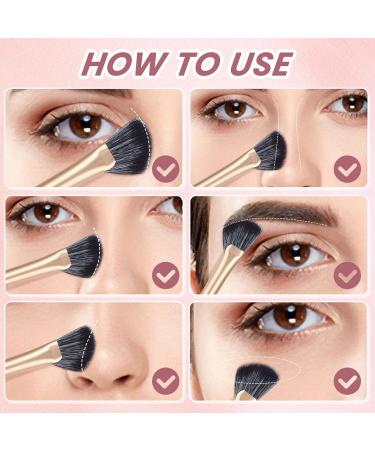 HOW TO USE