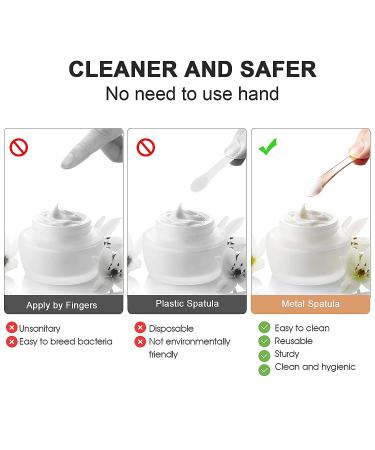 CLEANER AND SAFER
No need to use hand

Apply by Fingers

Unsanitary
Easy to breed bacteria

Plastic Spatula

Disposable
Not environmentally friendly

Metal Spatula

Easy to clean
Reusable
Sturdy
Clean and hygienic