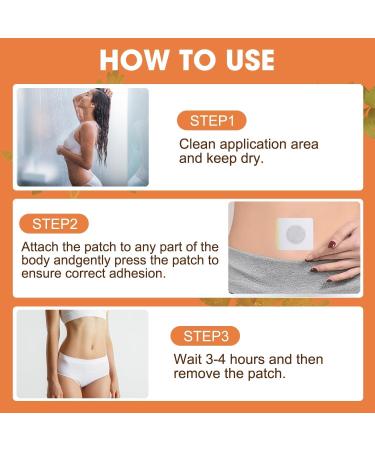 HOW TO USE

STEP1

Clean application area and keep dry.

STEP2

Attach the patch to any part of the body andgently press the patch to ensure correct adhesion.

STEP3

Wait 3-4 hours and then remove the patch.