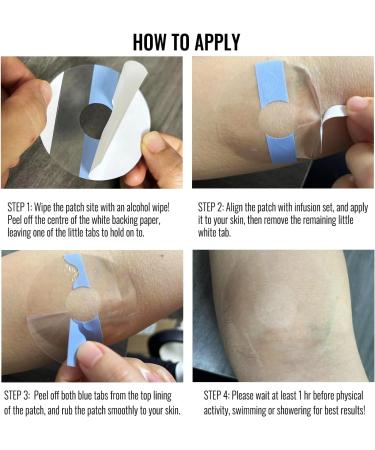 HOW TO APPLY

STEP 1: Wipe the patch site with an alcohol wipe! Peel off the centre of the white backing paper, leaving one of the little tabs to hold on to.

STEP 2: Align the patch with infusion set, and apply it to your skin, then remove the remaining little white tab.

STEP 3: Peel off both blue tabs from the top lining of the patch, and rub the patch smoothly to your skin.

STEP 4: Please wait at least 1 hr before physical activity, swimming or showering for best results!