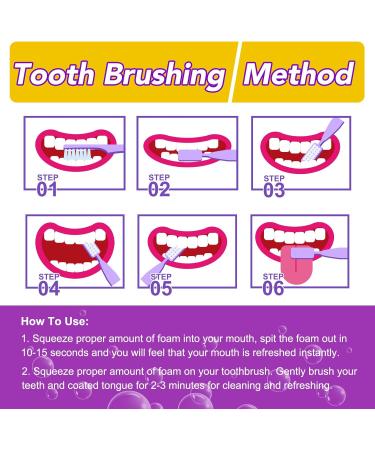 Tooth Brushing Method

STEP 01

STEP 02

STEP 03

STEP 04

STEP 05

STEP 06

How To Use:

1. Squeeze proper amount of foam into your mouth, spit the foam out in 10-15 seconds and you will feel that your mouth is refreshed instantly.

2. Squeeze proper amount of foam on your toothbrush. Gently brush your teeth and coated tongue for 2-3 minutes for cleaning and refreshing.