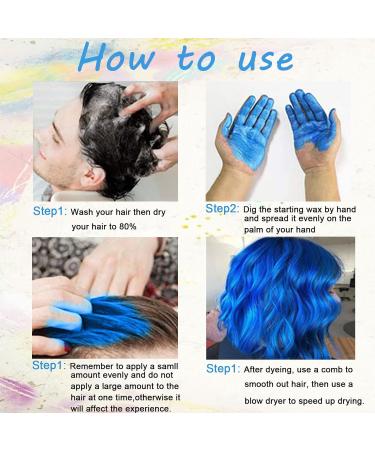 How to use

Step1: Wash your hair then dry your hair to 80%

Step2: Dig the starting wax by hand and spread it evenly on the palm of your hand

Step1: Remember to apply a samll amount evenly and do not apply a large amount to the hair at one time,otherwise it will affect the experience.

Step1: After dyeing, use a comb to smooth out hair, then use a blow dryer to speed up drying.