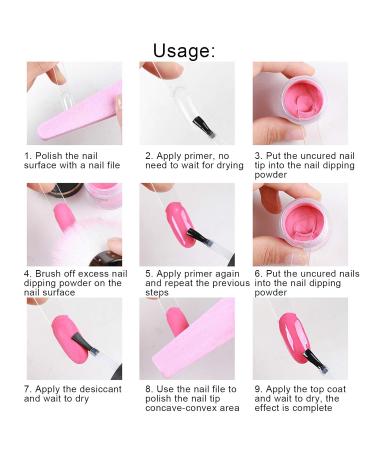 Usage:

1. Polish the nail surface with a nail file

2. Apply primer, no need to wait for drying

3. Put the uncured nail tip into the nail dipping powder

4. Brush off excess nail dipping powder on the nail surface

5. Apply primer again and repeat the previous steps

6. Put the uncured nails into the nail dipping powder

7. Apply the desiccant and wait to dry

8. Use the nail file to polish the nail tip concave-convex area

9. Apply the top coat and wait to dry, the effect is complete