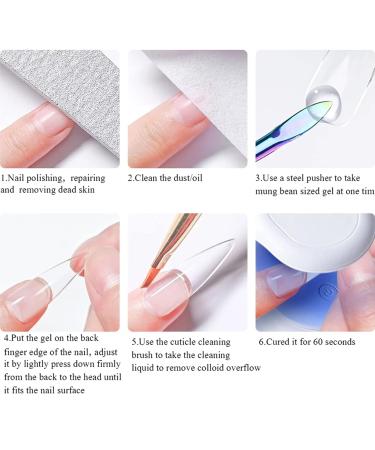 1.Nail polishing, repairing and removing dead skin

2.Clean the dust/oil

3.Use a steel pusher to take mung bean sized gel at one tim

4.Put the gel on the back finger edge of the nail, adjust it by lightly press down firmly from the back to the head until it fits the nail surface

5.Use the cuticle cleaning brush to take the cleaning liquid to remove colloid overflow

6.Cured it for 60 seconds