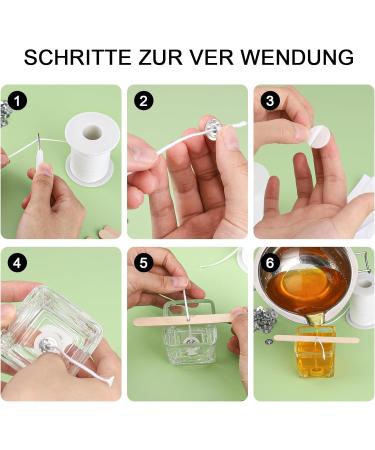 SCHRITTE ZUR VER WENDUNG

1

2

3

4

5

6