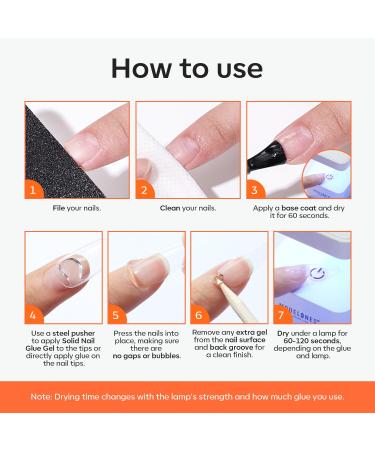 How to use

1

File your nails.

2

Clean your nails.

3

Apply a base coat and dry it for 60 seconds.

4

Use a steel pusher to apply Solid Nail Glue Gel to the tips or directly apply glue on the nail tips.

5

Press the nails into place, making sure there are no gaps or bubbles.

6

Remove any extra gel from the nail surface and back groove for a clean finish.

7

MODELONES

Dry under a lamp for 60-120 seconds, depending on the glue and lamp.

Note: Drying time changes with the lamp's strength and how much glue you use.