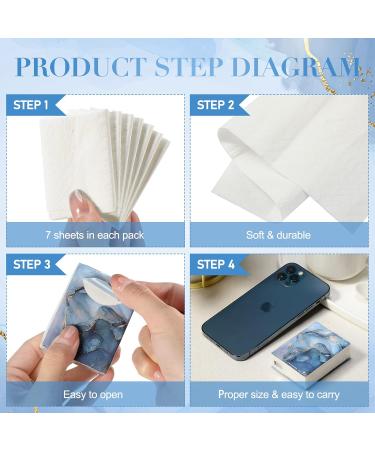 PRODUCT STEP DIAGRAM

STEP 1

7 sheets in each pack

STEP 2

Soft & durable

STEP 3

Easy to open

STEP 4

Proper size & easy to carry