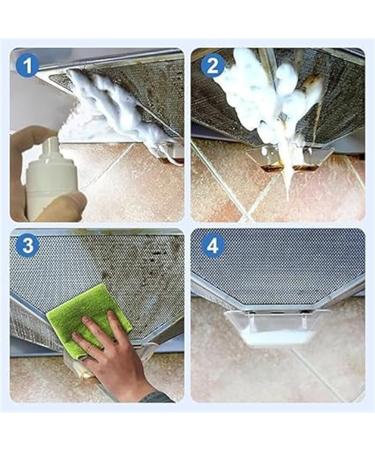 1
2
3
4