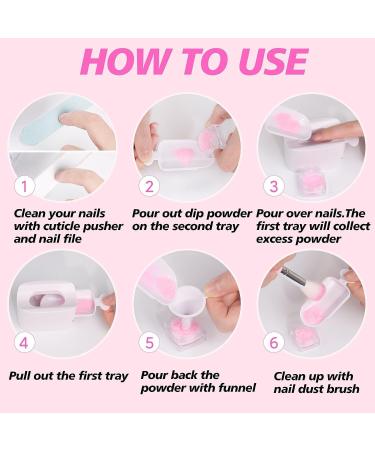 HOW TO USE

1

Clean your nails with cuticle pusher and nail file

2

Pour out dip powder on the second tray

3

Pour over nails.The first tray will collect excess powder

4

Pull out the first tray

5

Pour back the powder with funnel

6

Clean up with nail dust brush