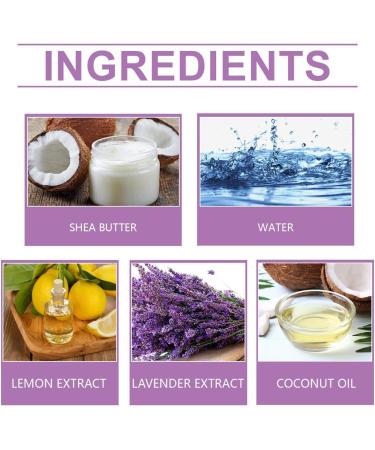 INGREDIENTS

SHEA BUTTER

WATER

LEMON EXTRACT

LAVENDER EXTRACT

COCONUT OIL