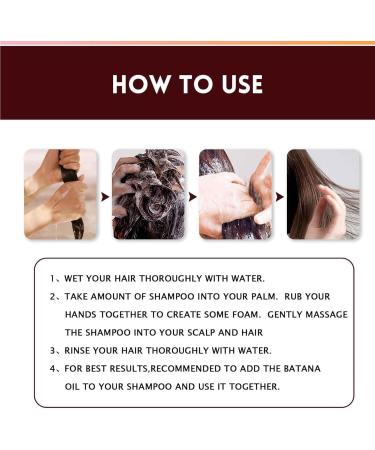 HOW TO USE

1、WET YOUR HAIR THOROUGHLY WITH WATER.

2、TAKE AMOUNT OF SHAMPOO INTO YOUR PALM. RUB YOUR HANDS TOGETHER TO CREATE SOME FOAM. GENTLY MASSAGE THE SHAMPOO INTO YOUR SCALP AND HAIR

3、RINSE YOUR HAIR THOROUGHLY WITH WATER.

4、FOR BEST RESULTS,RECOMMENDED TO ADD THE BATANA OIL TO YOUR SHAMPOO AND USE IT TOGETHER.