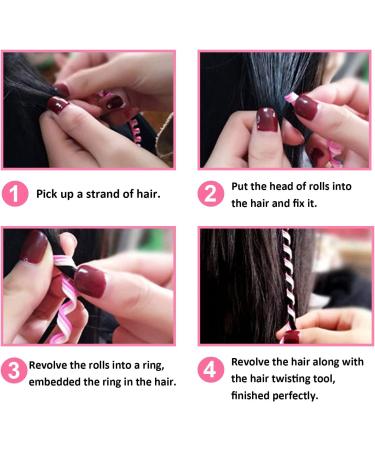 1 Pick up a strand of hair.

2 Put the head of rolls into the hair and fix it.

3 Revolve the rolls into a ring, embedded the ring in the hair.

4 Revolve the hair along with the hair twisting tool, finished perfectly.