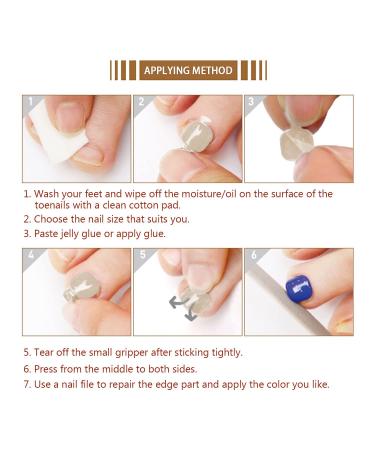 APPLYING METHOD

1

2

3

1. Wash your feet and wipe off the moisture/oil on the surface of the toenails with a clean cotton pad.

2. Choose the nail size that suits you.

3. Paste jelly glue or apply glue.

4

5

6

5. Tear off the small gripper after sticking tightly.

6. Press from the middle to both sides.

7. Use a nail file to repair the edge part and apply the color you like.