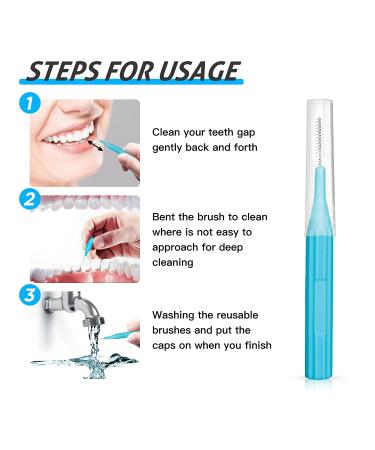 STEPS FOR USAGE

1

Clean your teeth gap gently back and forth

2

Bent the brush to clean where is not easy to approach for deep cleaning

3

Washing the reusable brushes and put the caps on when you finish