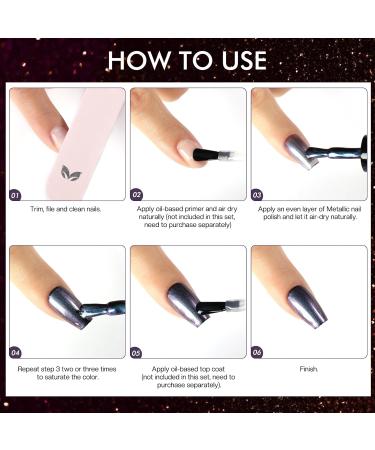 HOW TO USE

01
Trim, file and clean nails.

02
Apply oil-based primer and air dry naturally (not included in this set, need to purchase separately)

03
Apply an even layer of Metallic nail polish and let it air-dry naturally.

04
Repeat step 3 two or three times to saturate the color.

05
Apply oil-based top coat (not included in this set, need to purchase separately).

06
Finish.